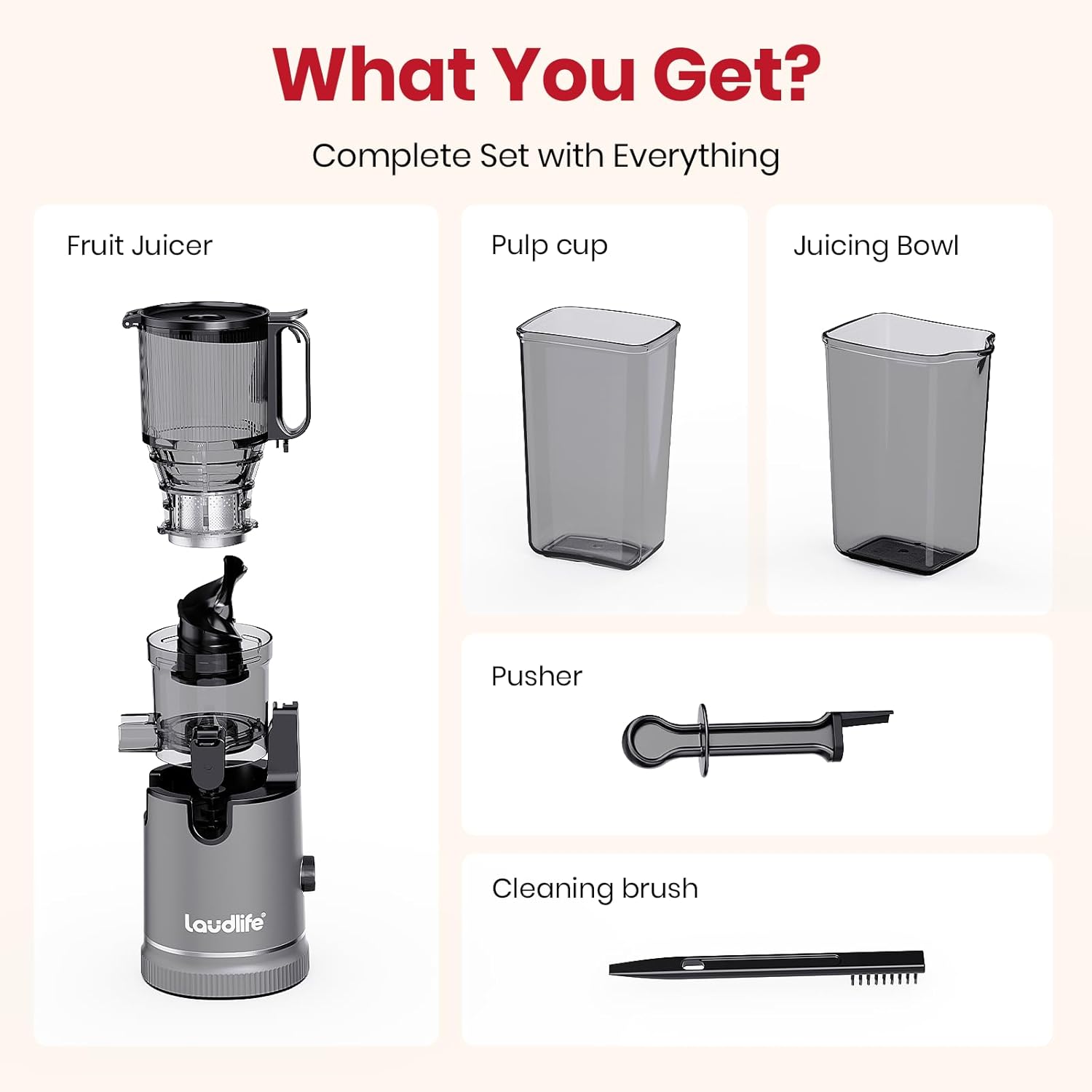 What You Get?

Complete Set with Everything

Fruit Juicer

laudlife

Pulp cup

Juicing Bowl

Pusher

Cleaning brush