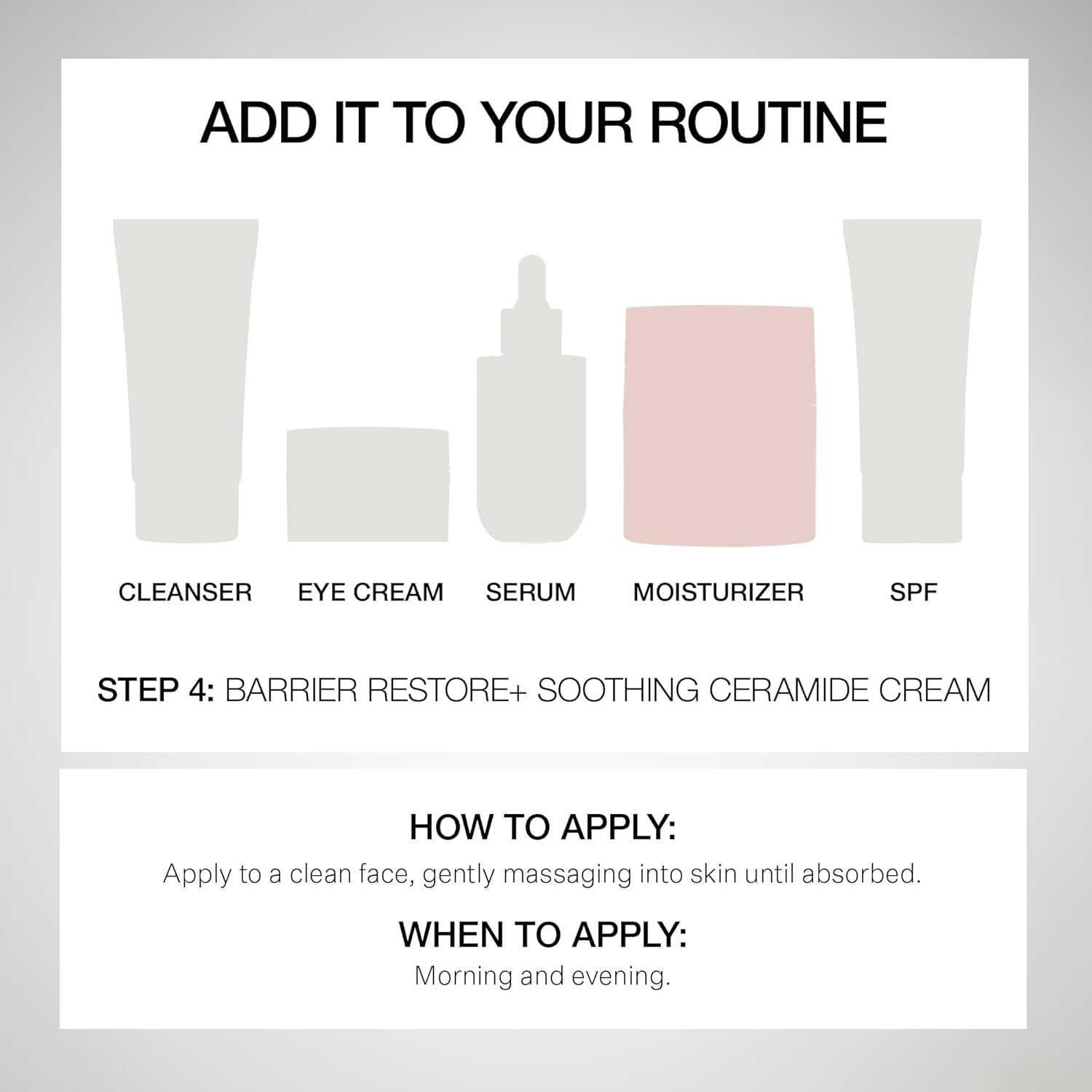 ADD IT TO YOUR ROUTINE

CLEANSER
EYE CREAM
SERUM
MOISTURIZER
SPF

STEP 4: BARRIER RESTORE+ SOOTHING CERAMIDE CREAM

HOW TO APPLY:
Apply to a clean face, gently massaging into skin until absorbed.

WHEN TO APPLY:
Morning and evening.